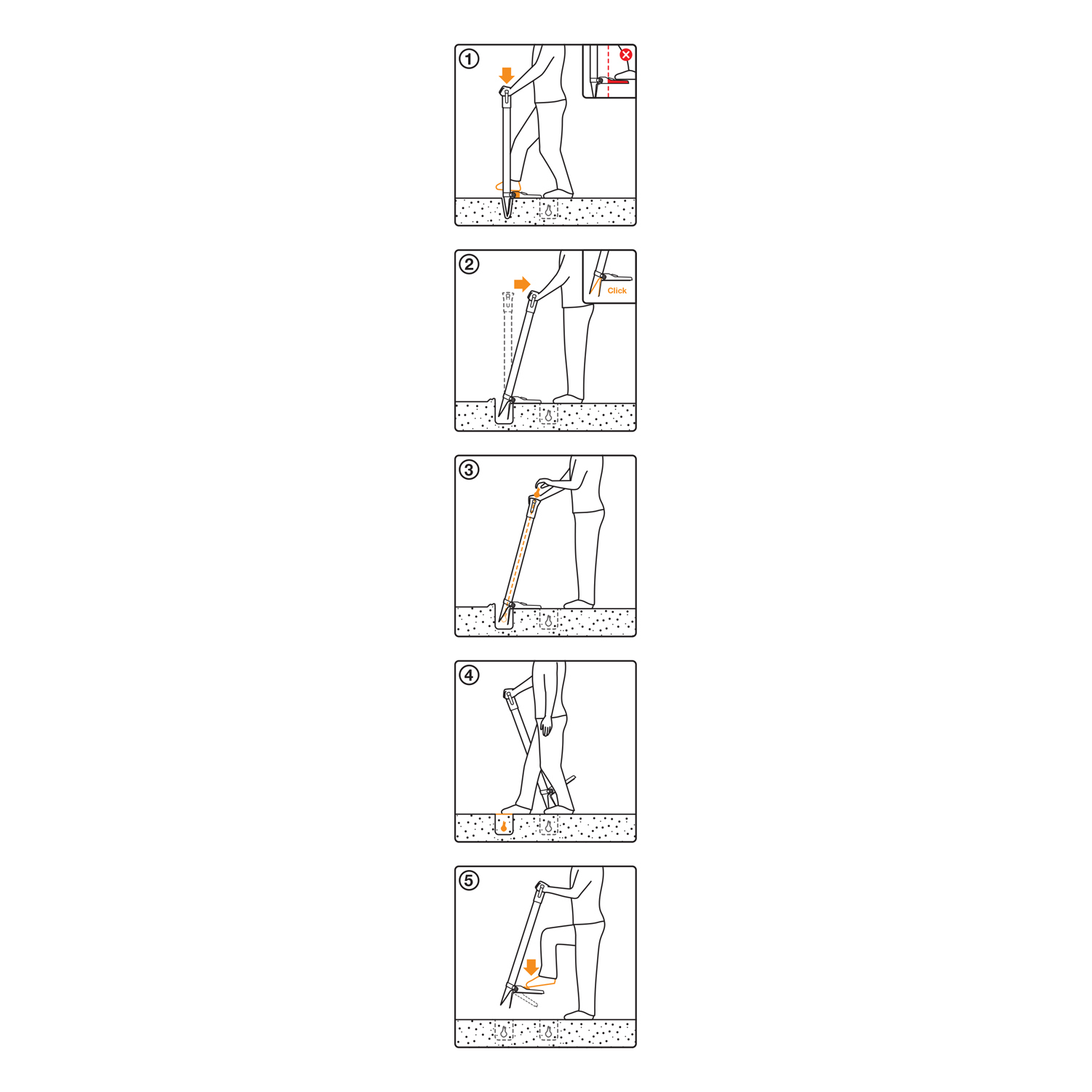 ①

②

Click

③

④

⑤